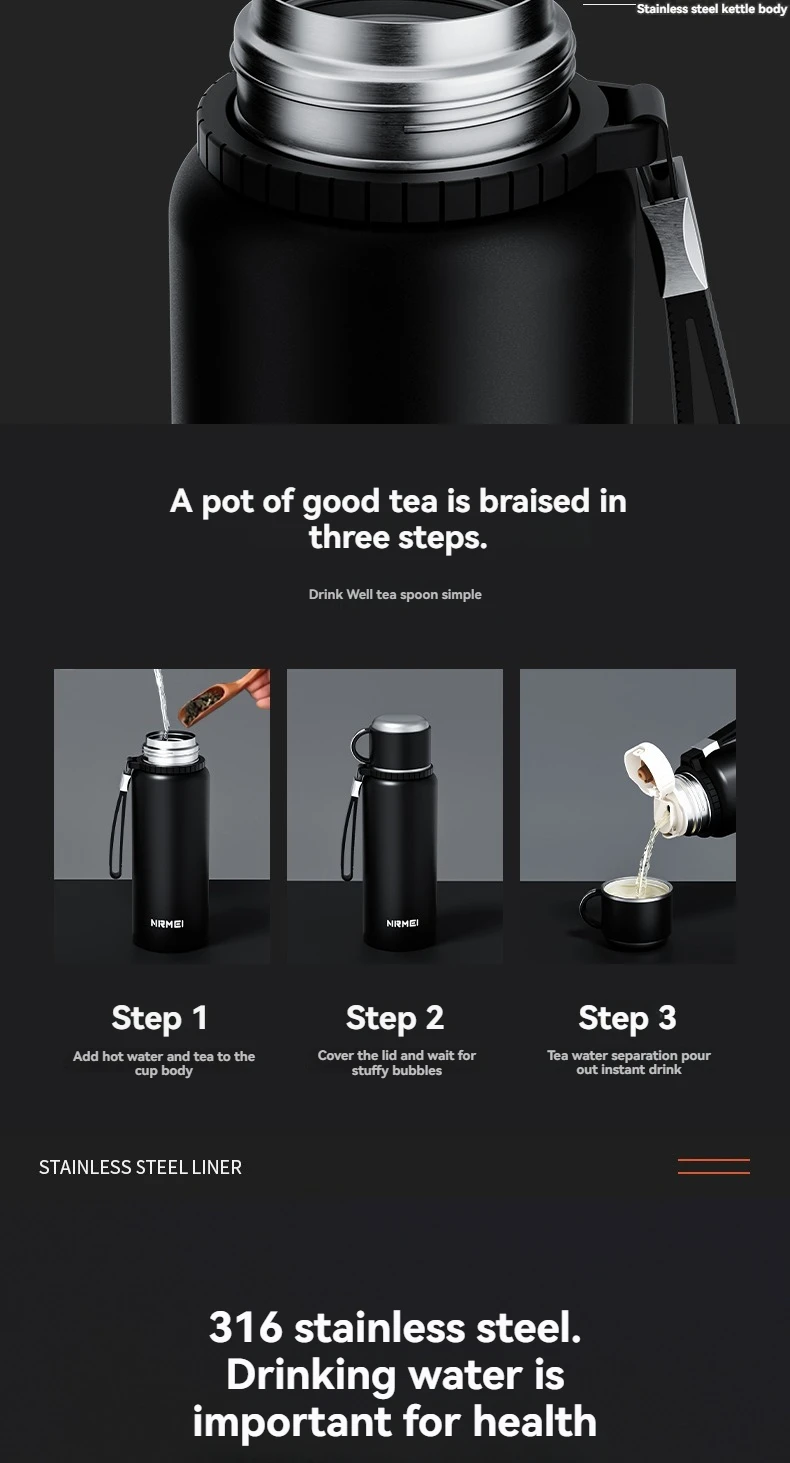 Stainless steel kettle body

A pot of good tea is braised in three steps.

Drink Well tea spoon simple

NIRMEI

NIRMEI

Step 1
Add hot water and tea to the cup body

Step 2
Cover the lid and wait for stuffy bubbles

Step 3
Tea water separation pour out instant drink

STAINLESS STEEL LINER

316 stainless steel. Drinking water is important for health